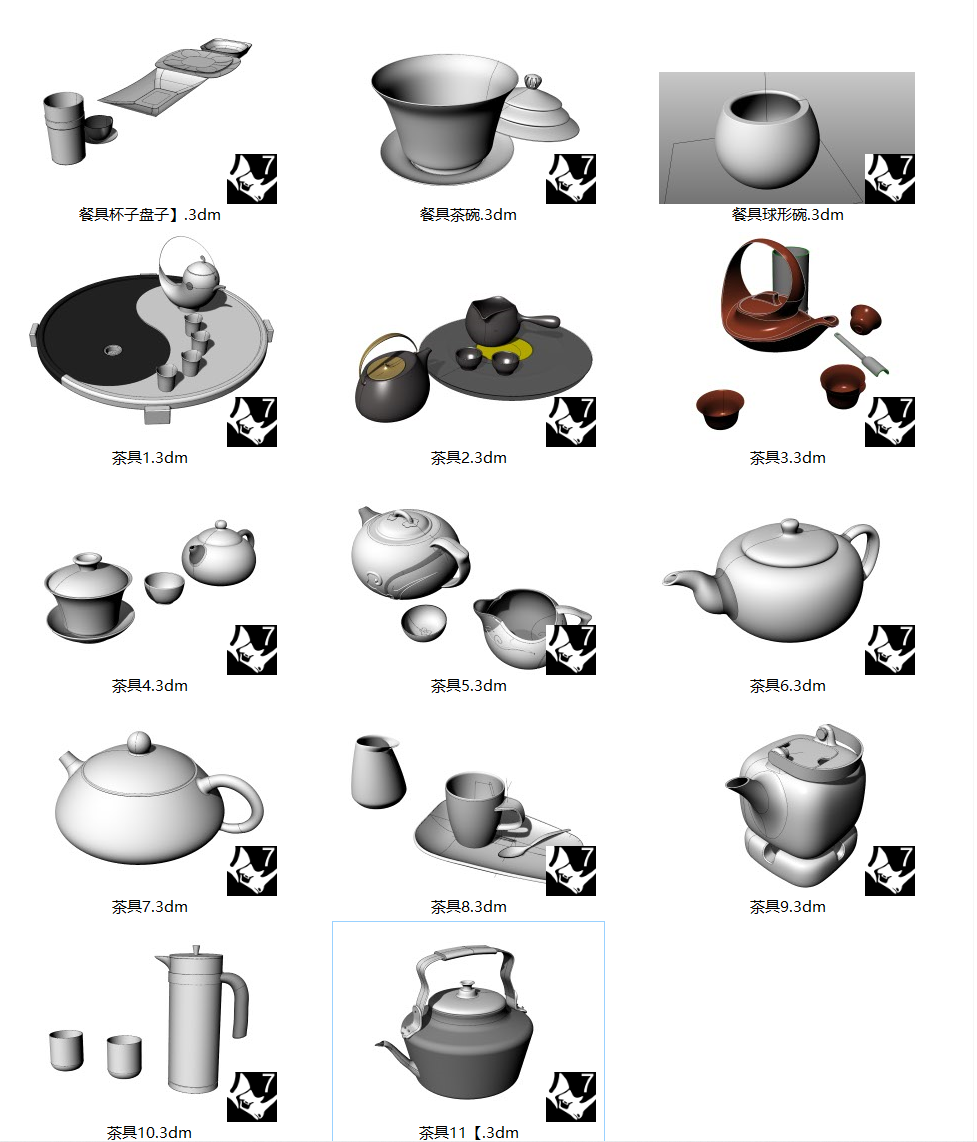 7
餐具杯子盘子】.3dm

7
餐具茶碗.3dm

7
餐具球形碗.3dm

7
茶具1.3dm

7
茶具2.3dm

7
茶具3.3dm

7
茶具4.3dm

7
茶具5.3dm

7
茶具6.3dm

7
茶具7.3dm

7
茶具8.3dm

7
茶具9.3dm

7
茶具10.3dm

7
茶具11【.3dm