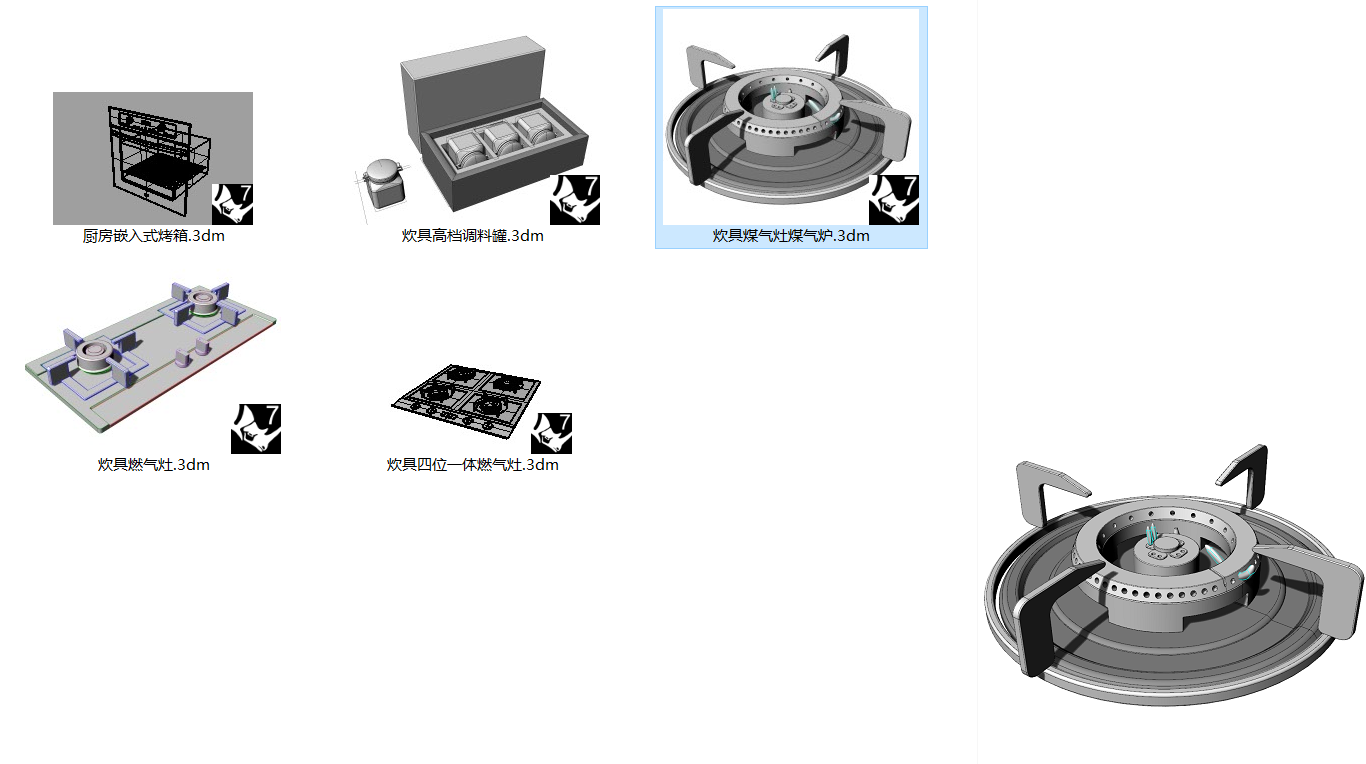 7
厨房嵌入式烤箱.3dm

7
炊具高档调料罐.3dm

7
炊具煤气灶煤气炉.3dm

7
炊具燃气灶.3dm

7
炊具四位一体燃气灶.3dm